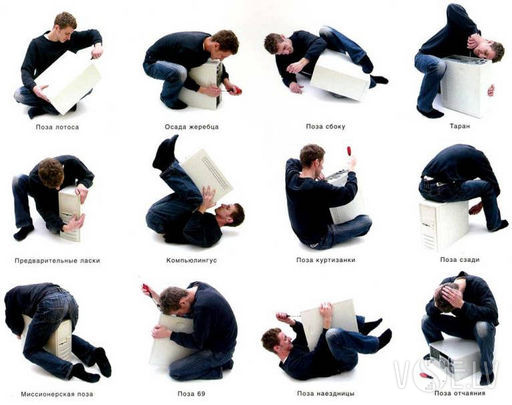 Поза лотоса

Осада жеребца

Поза сбоку

Таран

Предварительные ласки

Компьюлингус

Поза куртизанки

Поза сзади

Миссионерская поза

Поза 69

Поза наездницы

Поза отчаяния

VSE.LV